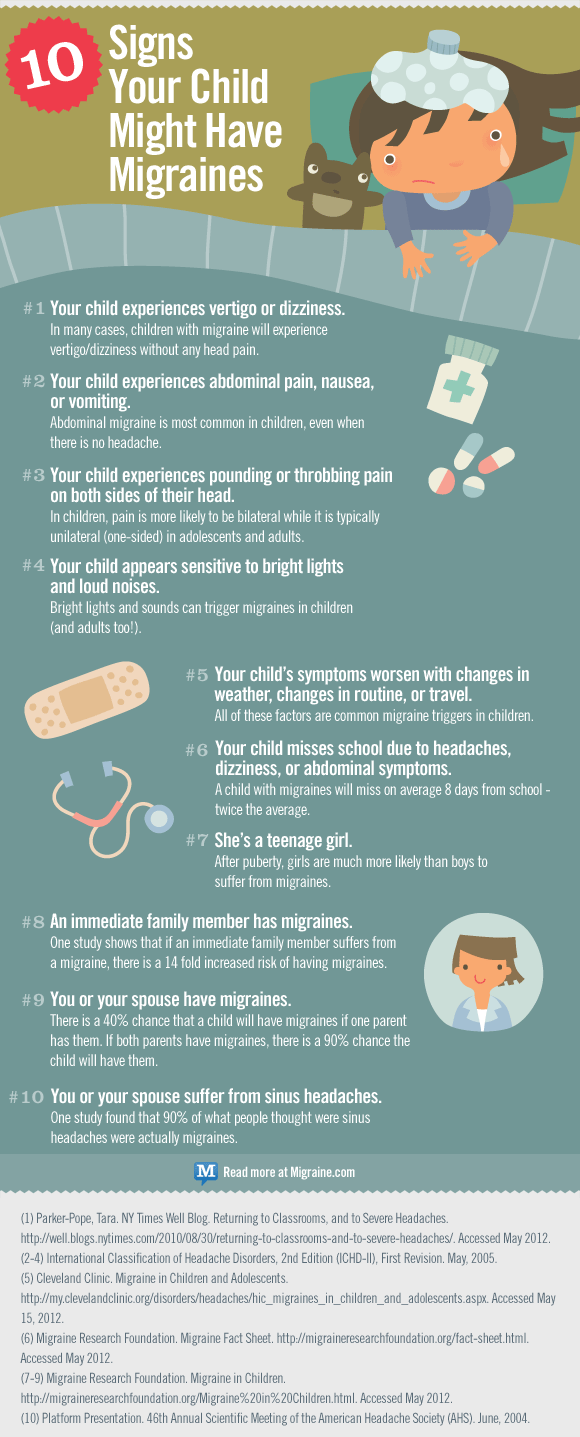 10 Signs Your Child Might Have Migraines

#1 Your child experiences vertigo or dizziness.
In many cases, children with migraine will experience vertigo/dizziness without any head pain.

#2 Your child experiences abdominal pain, nausea, or vomiting.
Abdominal migraine is most common in children, even when there is no headache.

#3 Your child experiences pounding or throbbing pain on both sides of their head.
In children, pain is more likely to be bilateral while it is typically unilateral (one-sided) in adolescents and adults.

#4 Your child appears sensitive to bright lights and loud noises.
Bright lights and sounds can trigger migraines in children (and adults too!).

#5 Your child's symptoms worsen with changes in weather, changes in routine, or travel.
All of these factors are common migraine triggers in children.

#6 Your child misses school due to headaches, dizziness, or abdominal symptoms.
A child with migraines will miss on average 8 days from school - twice the average.

#7 She's a teenage girl.
After puberty, girls are much more likely than boys to suffer from migraines.

#8 An immediate family member has migraines.
One study shows that if an immediate family member suffers from a migraine, there is a 14 fold increased risk of having migraines.

#9 You or your spouse have migraines.
There is a 40% chance that a child will have migraines if one parent has them. If both parents have migraines, there is a 90% chance the child will have them.

#10 You or your spouse suffer from sinus headaches.
One study found that 90% of what people thought were sinus headaches were actually migraines.

M Read more at Migraine.com

(1) Parker-Pope, Tara. NY Times Well Blog. Returning to Classrooms, and to Severe Headaches. http://well.blogs.nytimes.com/2010/08/30/returning-to-classrooms-and-to-severe-headaches/. Accessed May 2012.
(2-4) International Classification of Headache Disorders, 2nd Edition (ICHD-II), First Revision. May, 2005.
(5) Cleveland Clinic. Migraine in Children and Adolescents. http://my.clevelandclinic.org/disorders/headaches/hic_migraines_in_children_and_adolescents.aspx. Accessed May 15, 2012.
(6) Migraine Research Foundation. Migraine Fact Sheet. http://migraineresearchfoundation.org/fact-sheet.html. Accessed May 2012.
(7-9) Migraine Research Foundation. Migraine in Children. http://migraineresearchfoundation.org/Migraine%20in%20Children.html. Accessed May 2012.
(10) Platform Presentation. 46th Annual Scientific Meeting of the American Headache Society (AHS). June, 2004.