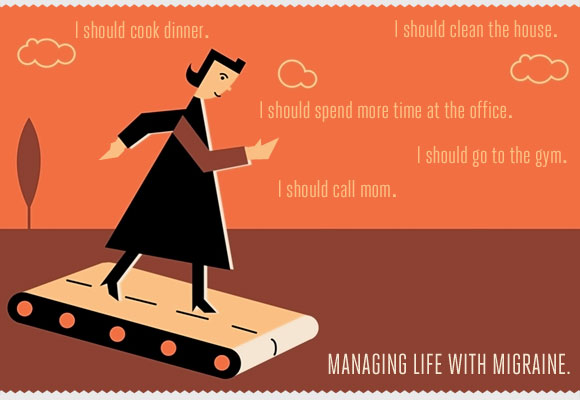 I should cook dinner.

I should clean the house.

I should spend more time at the office.

I should go to the gym.

I should call mom.

MANAGING LIFE WITH MIGRAINE.