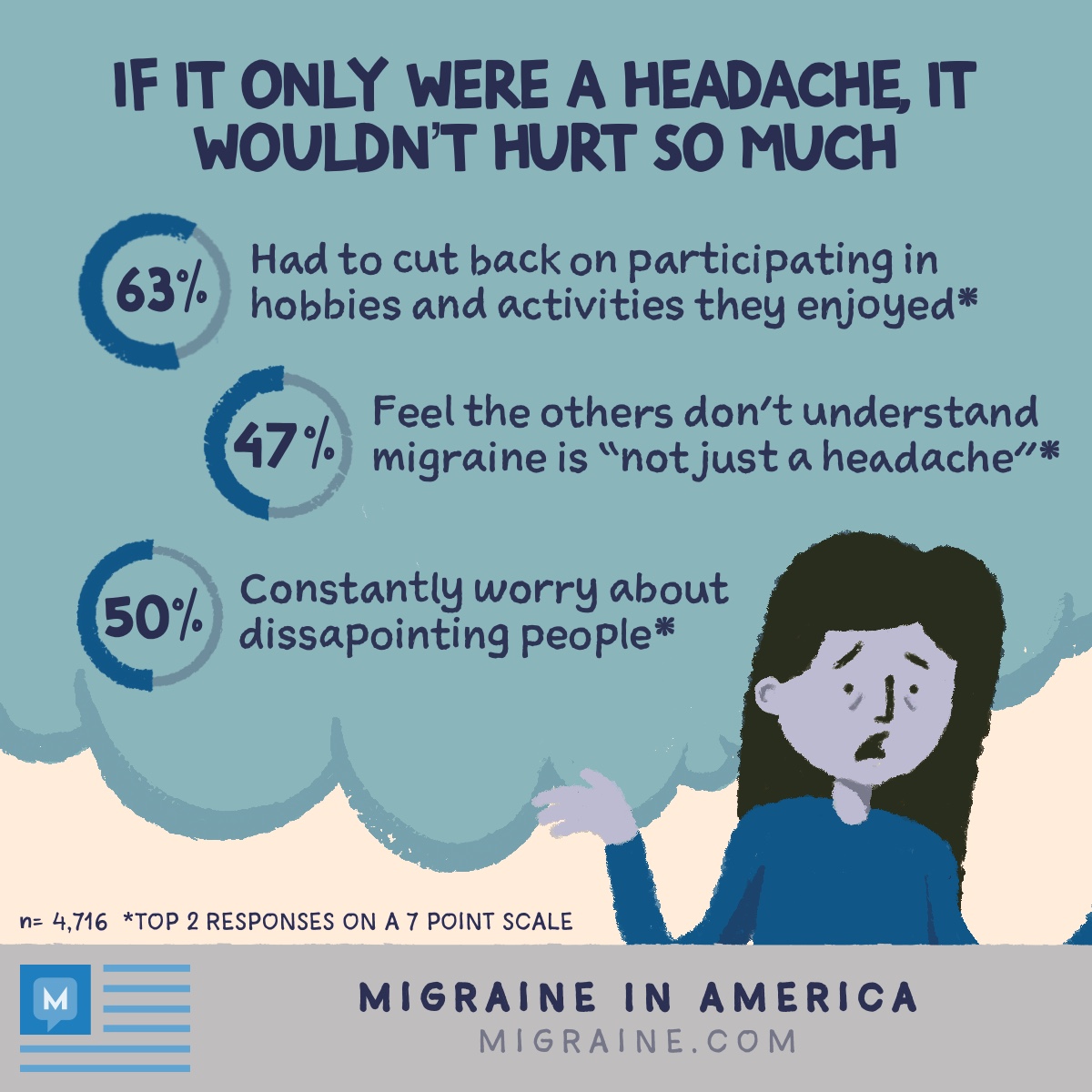 IF IT ONLY WERE A HEADACHE, IT WOULDN'T HURT SO MUCH

63%
Had to cut back on participating in hobbies and activities they enjoyed*

47%
Feel the others don't understand migraine is "not just a headache"*

50%
Constantly worry about dissapointing people*

n= 4,716 *TOP 2 RESPONSES ON A 7 POINT SCALE

M

MIGRAINE IN AMERICA
MIGRAINE.COM