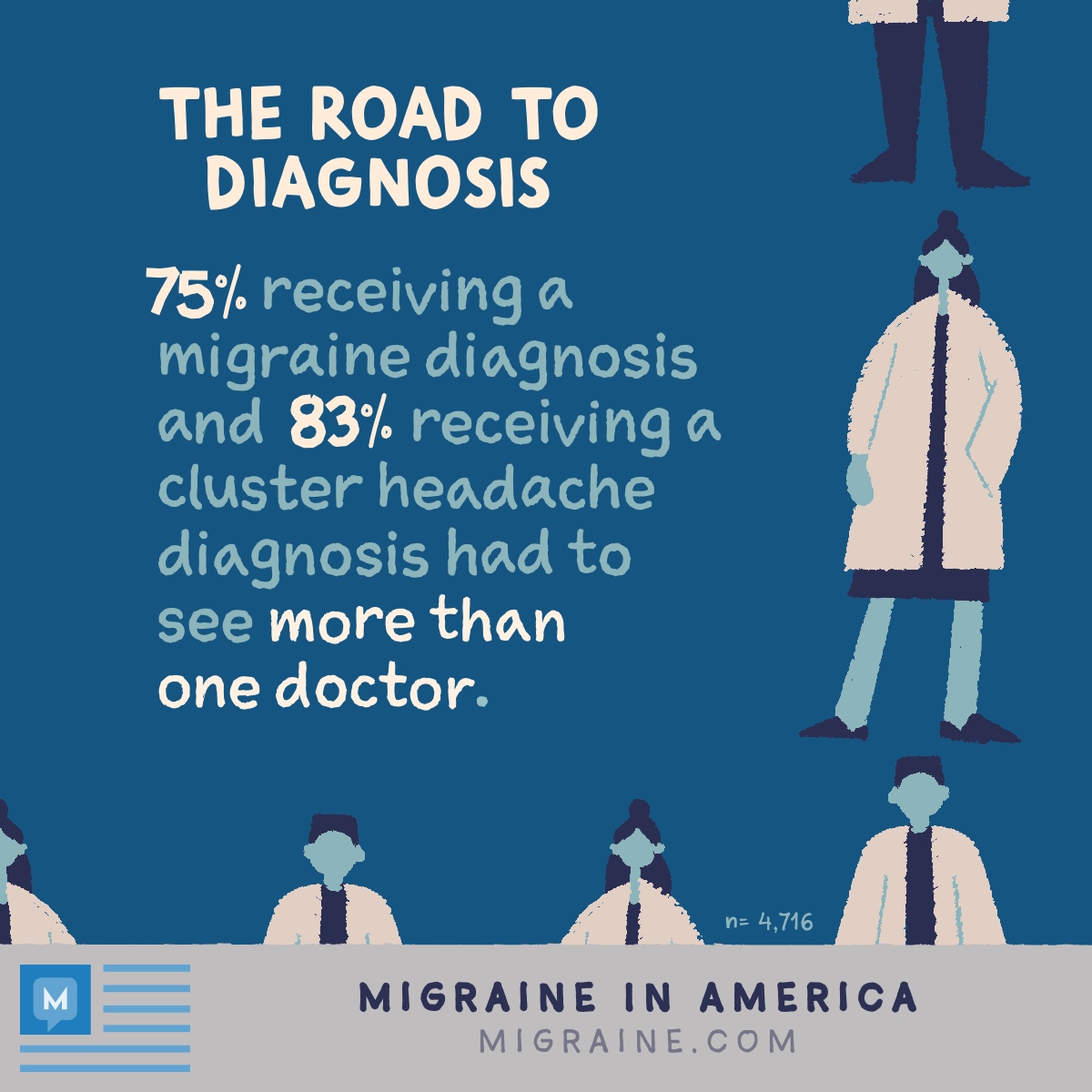 THE ROAD TO DIAGNOSIS

75% receiving a migraine diagnosis and 83% receiving a cluster headache diagnosis had to see more than one doctor.

n= 4,716

M

MIGRAINE IN AMERICA
MIGRAINE.COM