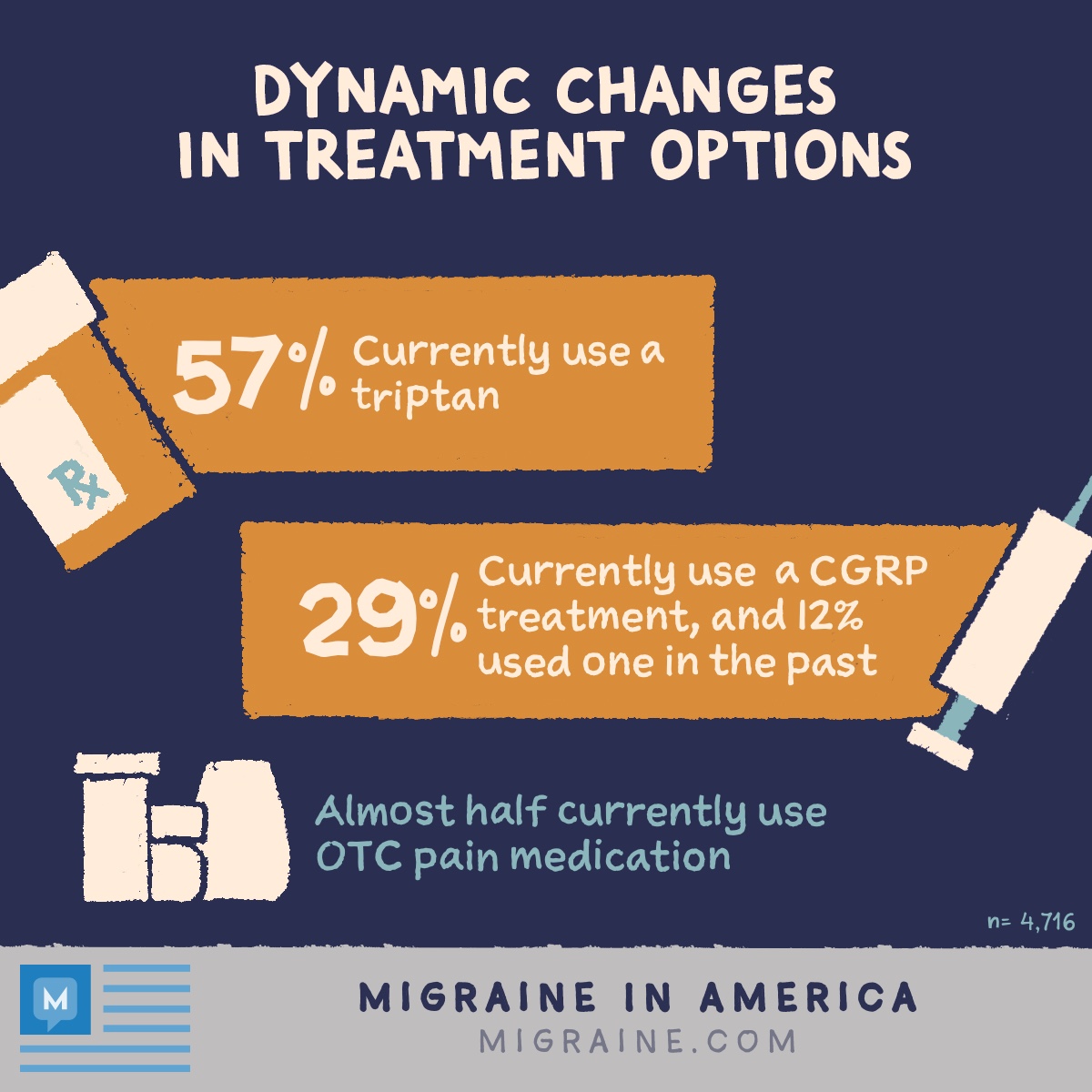 DYNAMIC CHANGES IN TREATMENT OPTIONS

Rx

57% Currently use a triptan

29% Currently use a CGRP treatment, and 12% used one in the past

Almost half currently use OTC pain medication

n= 4,716

M

MIGRAINE IN AMERICA
MIGRAINE.COM