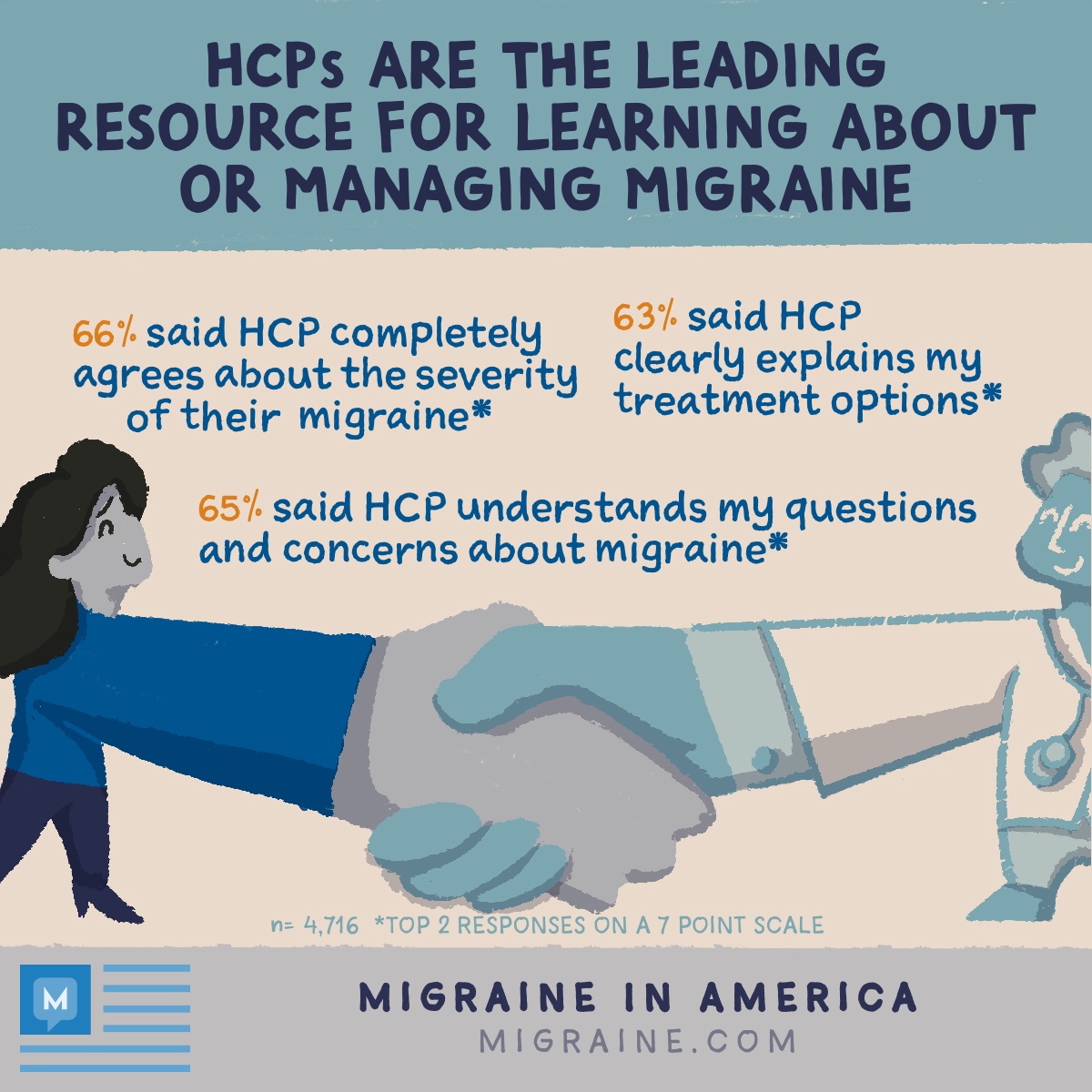 HCPs ARE THE LEADING RESOURCE FOR LEARNING ABOUT OR MANAGING MIGRAINE

66% said HCP completely agrees about the severity of their migraine*

63% said HCP clearly explains my treatment options*

65% said HCP understands my questions and concerns about migraine*

n= 4,716 *TOP 2 RESPONSES ON A 7 POINT SCALE

M

MIGRAINE IN AMERICA
MIGRAINE.COM