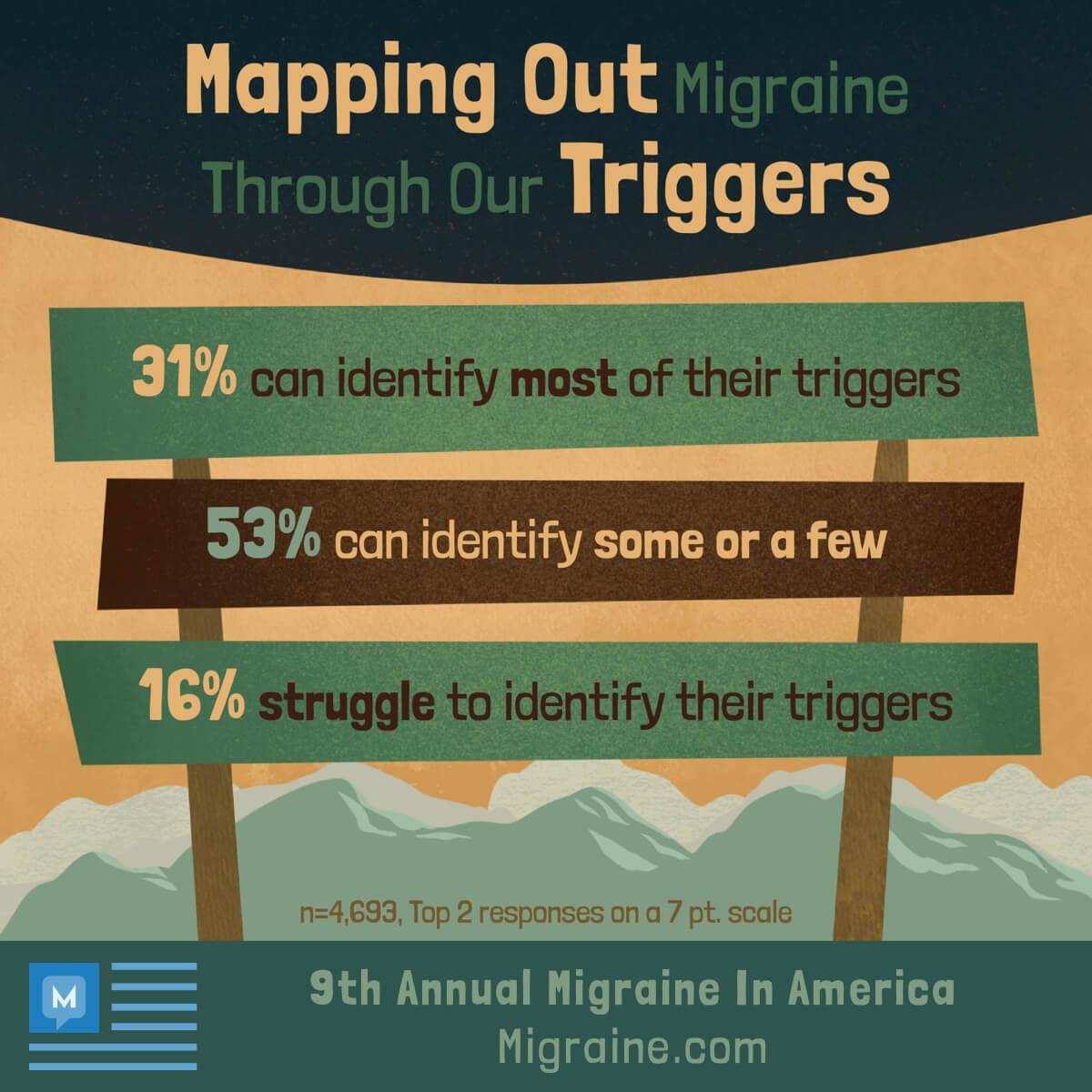 Mapping Out Migraine Through Our Triggers

31% can identify most of their triggers

53% can identify some or a few

16% struggle to identify their triggers

n=4,693, Top 2 responses on a 7 pt. scale

M

9th Annual Migraine In America
Migraine.com