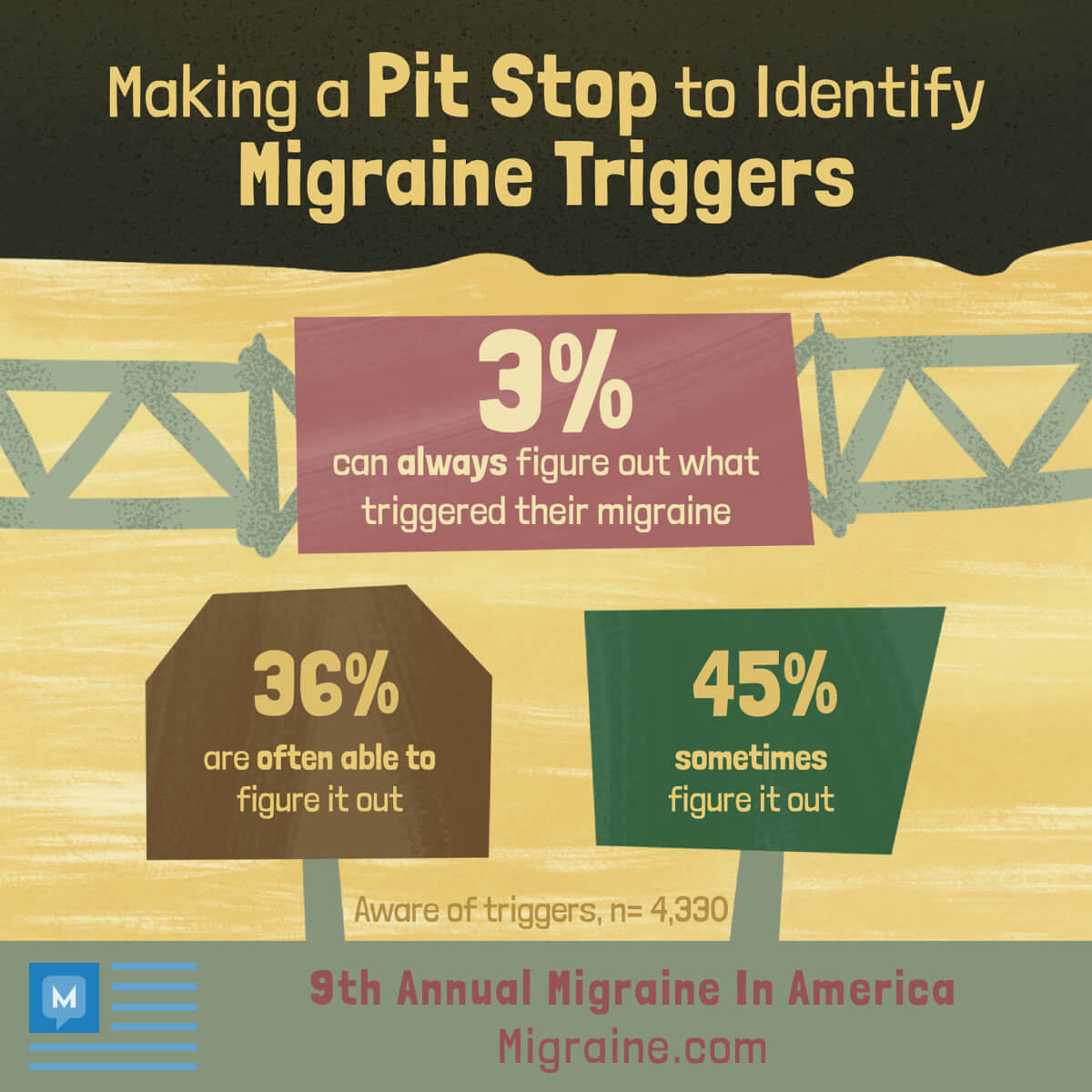 Making a Pit Stop to Identify Migraine Triggers

3%
can always figure out what triggered their migraine

36%
are often able to figure it out

45%
sometimes figure it out

Aware of triggers, n= 4,330

M

9th Annual Migraine In America
Migraine.com