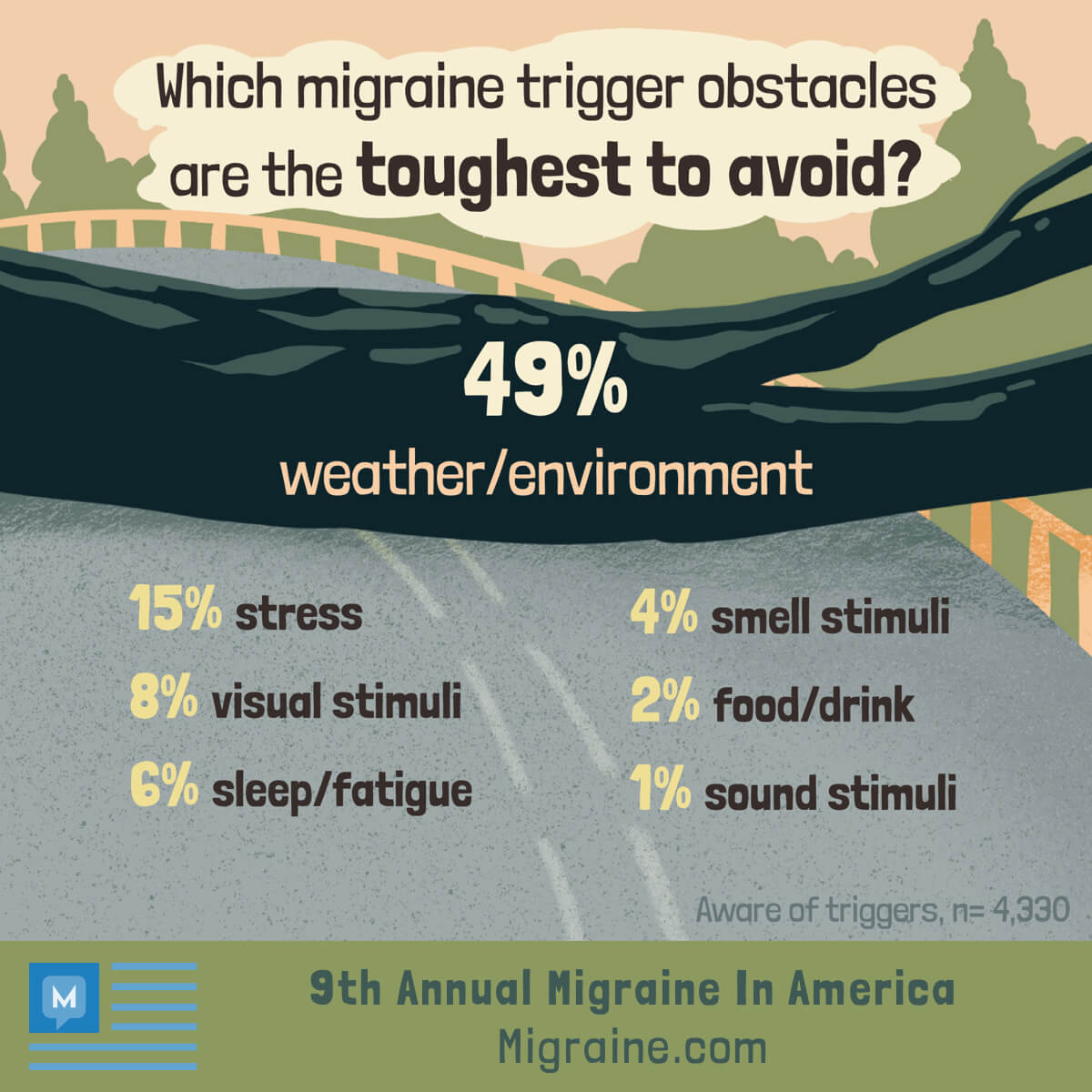 Which migraine trigger obstacles are the toughest to avoid?

49%
weather/environment

15% stress
8% visual stimuli
6% sleep/fatigue

4% smell stimuli
2% food/drink
1% sound stimuli

Aware of triggers, n= 4,330

M

9th Annual Migraine In America
Migraine.com