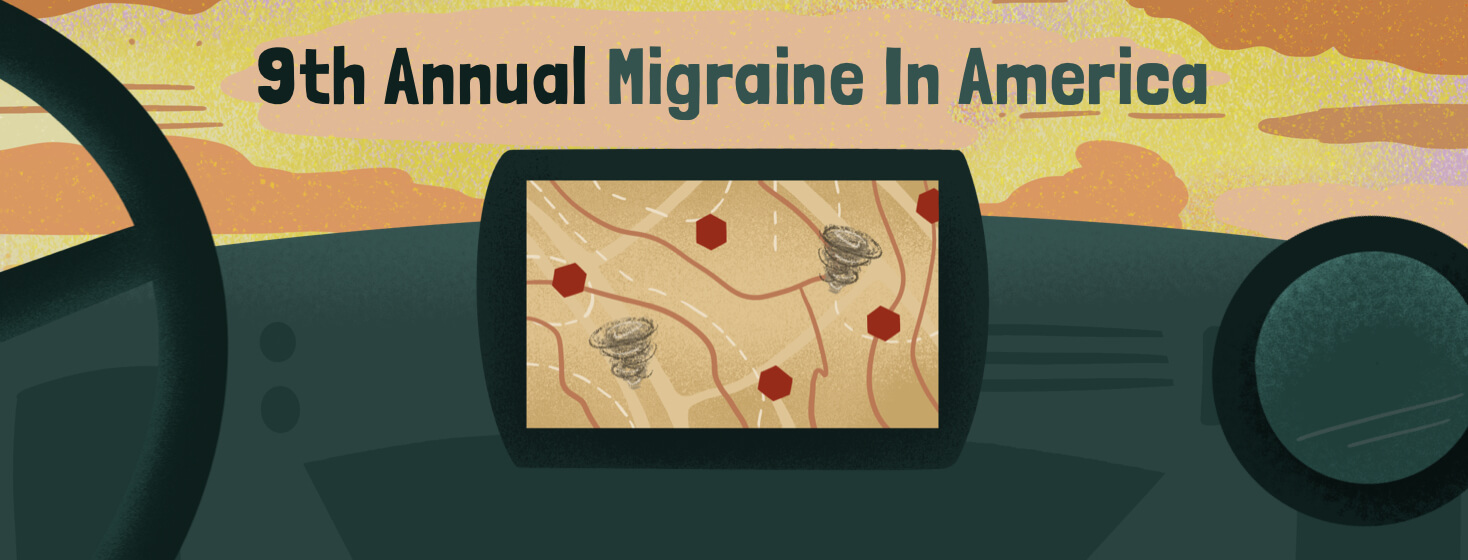 9th Annual Migraine In America