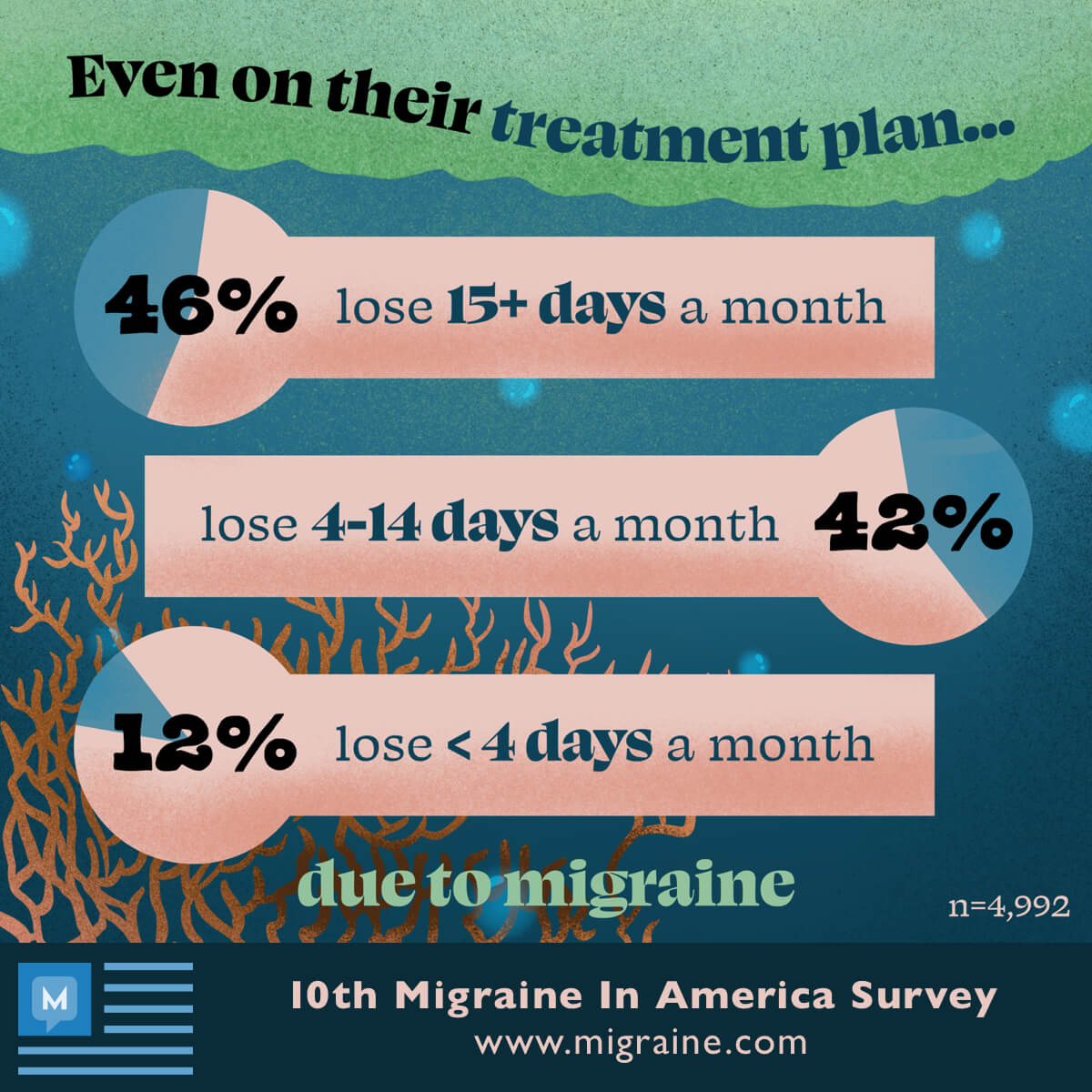 Even on their treatment plan...

46% lose 15+ days a month

lose 4-14 days a month 42%

12% lose < 4 days a month

due to migraine

n=4,992

M

10th Migraine In America Survey
www.migraine.com