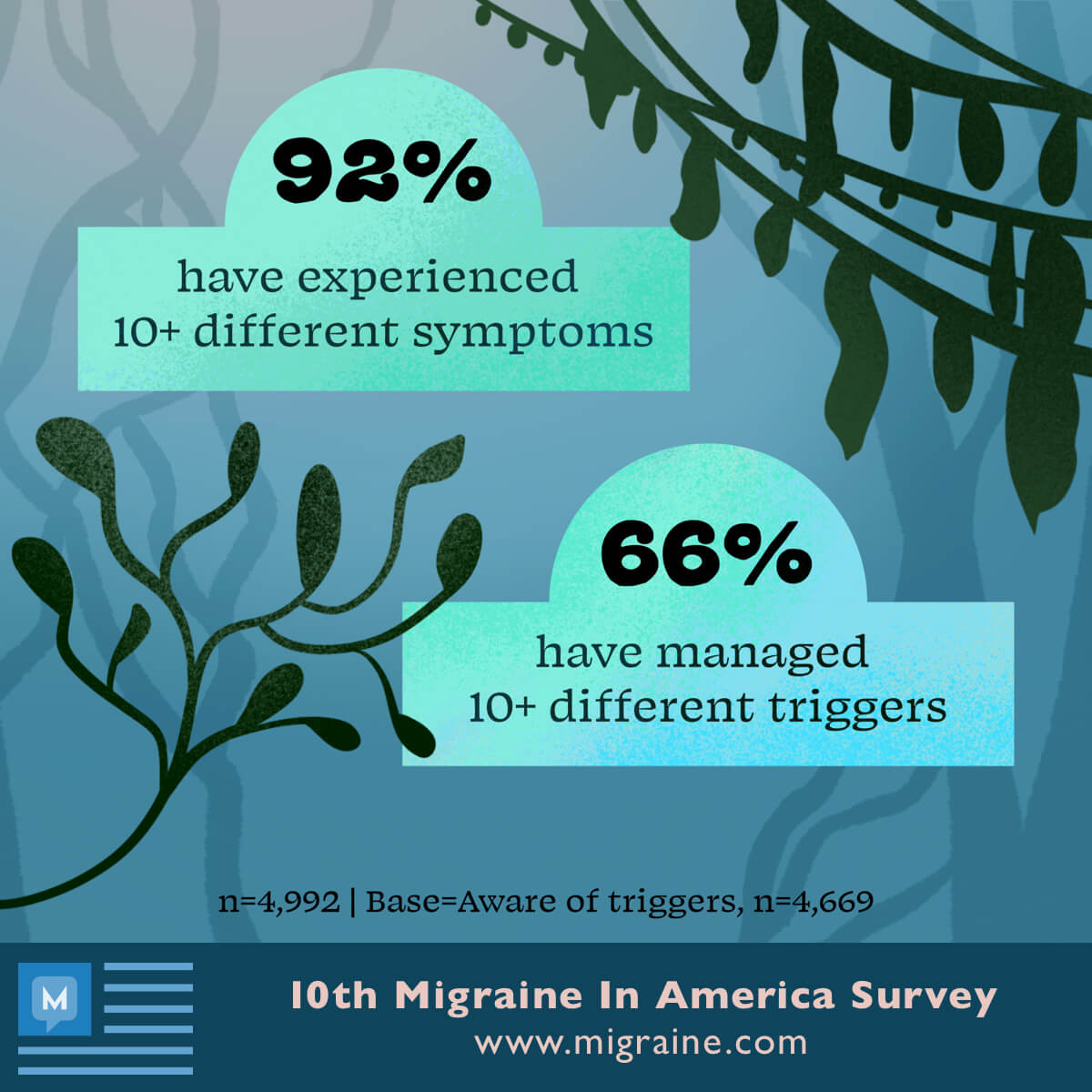 92%

have experienced 10+ different symptoms

66%

have managed 10+ different triggers

n=4,992 | Base=Aware of triggers, n=4,669

M

10th Migraine In America Survey
www.migraine.com