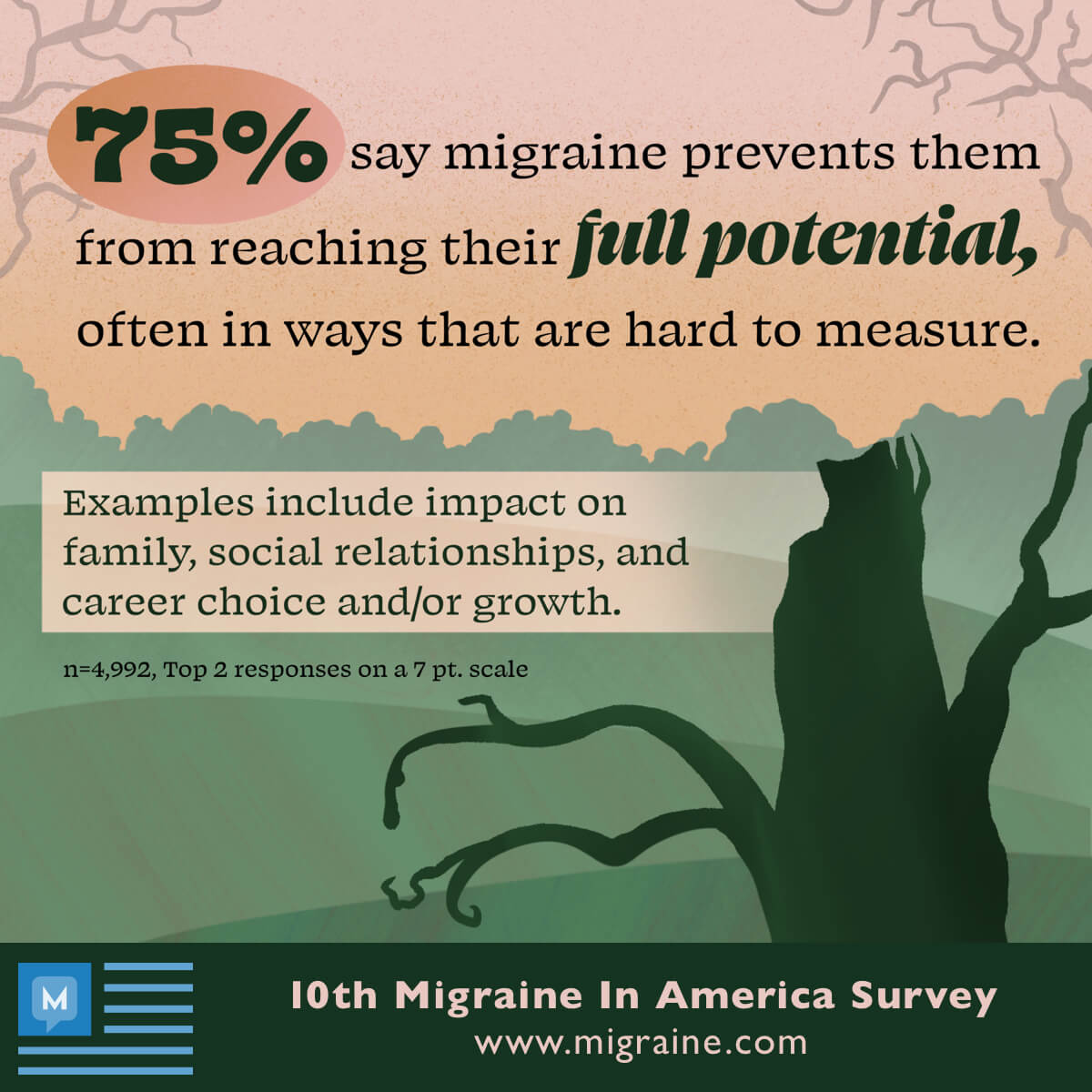 75% say migraine prevents them from reaching their full potential, often in ways that are hard to measure.

Examples include impact on family, social relationships, and career choice and/or growth.

n=4,992, Top 2 responses on a 7 pt. scale

M

10th Migraine In America Survey
www.migraine.com